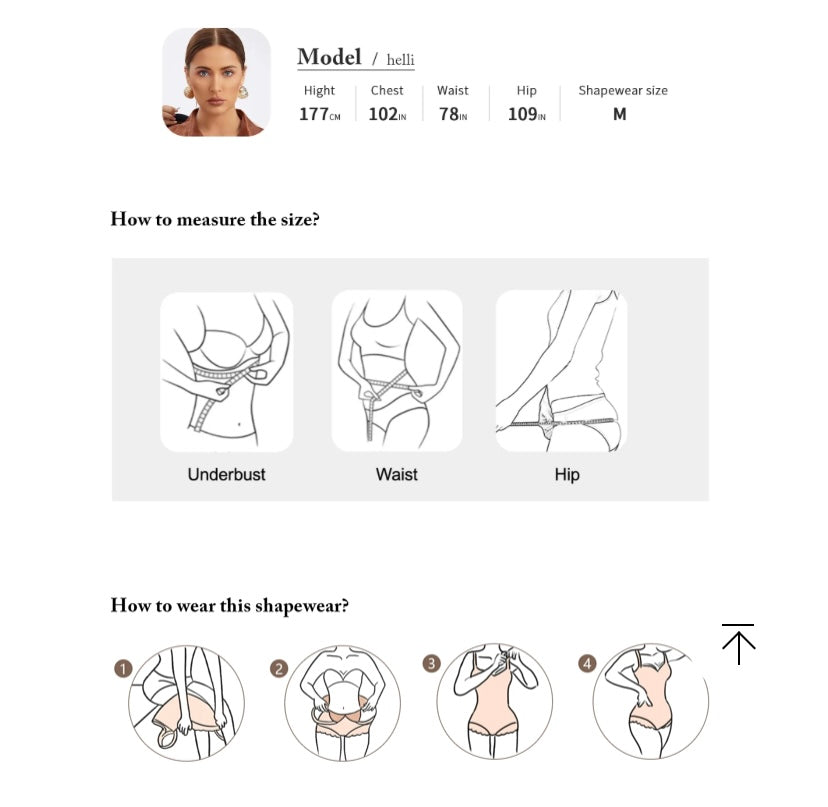 Model / helli

| Hight | Chest | Waist | Hip | Shapewear size |
|---|---|---|---|---|
| 177CM | 102IN | 78IN | 109IN | M |

How to measure the size?

Underbust

Waist

Hip

How to wear this shapewear?

1

2

3

4